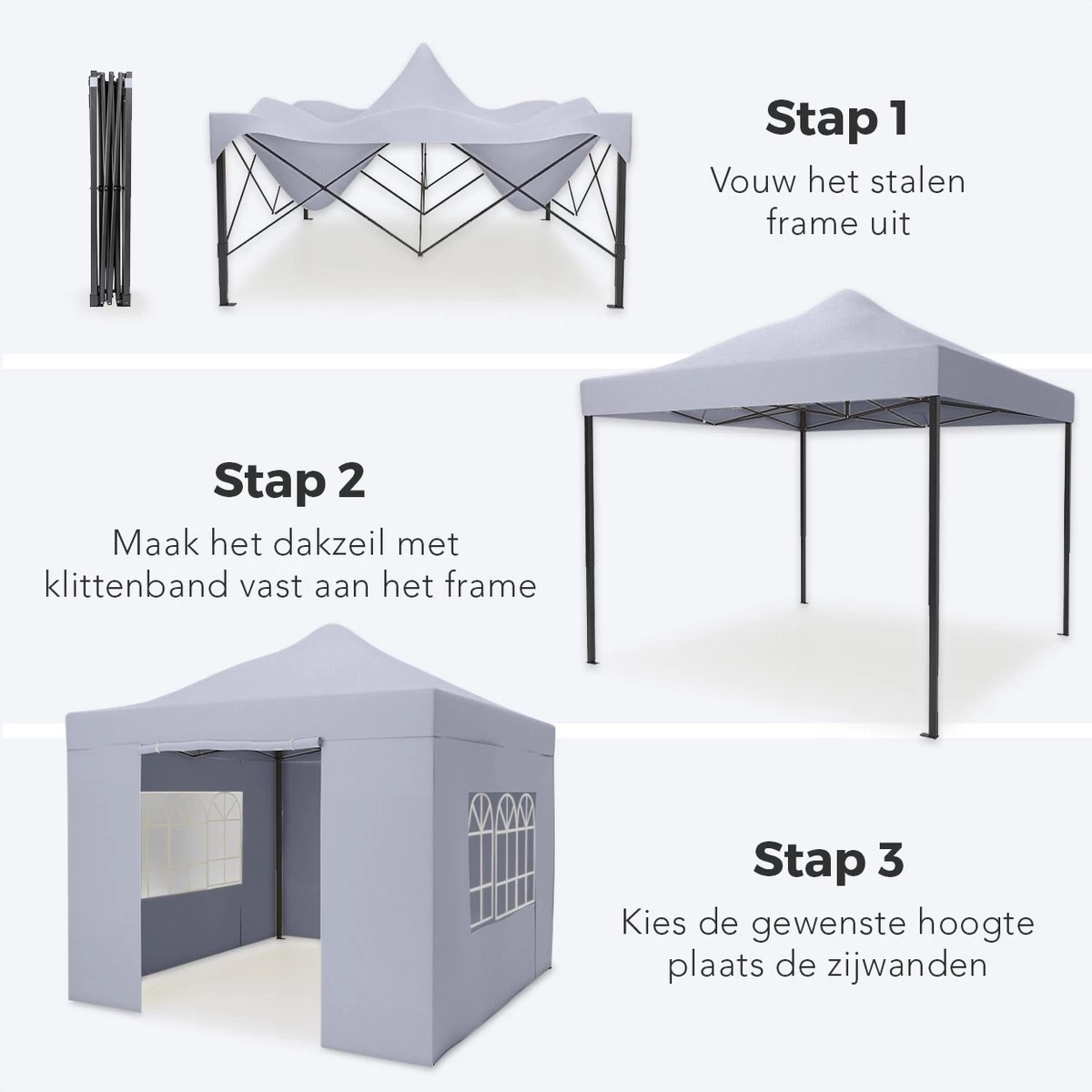 Stap 1

Vouw het stalen frame uit

Stap 2

Maak het dakzeil met klittenband vast aan het frame

Stap 3

Kies de gewenste hoogte plaats de zijwanden