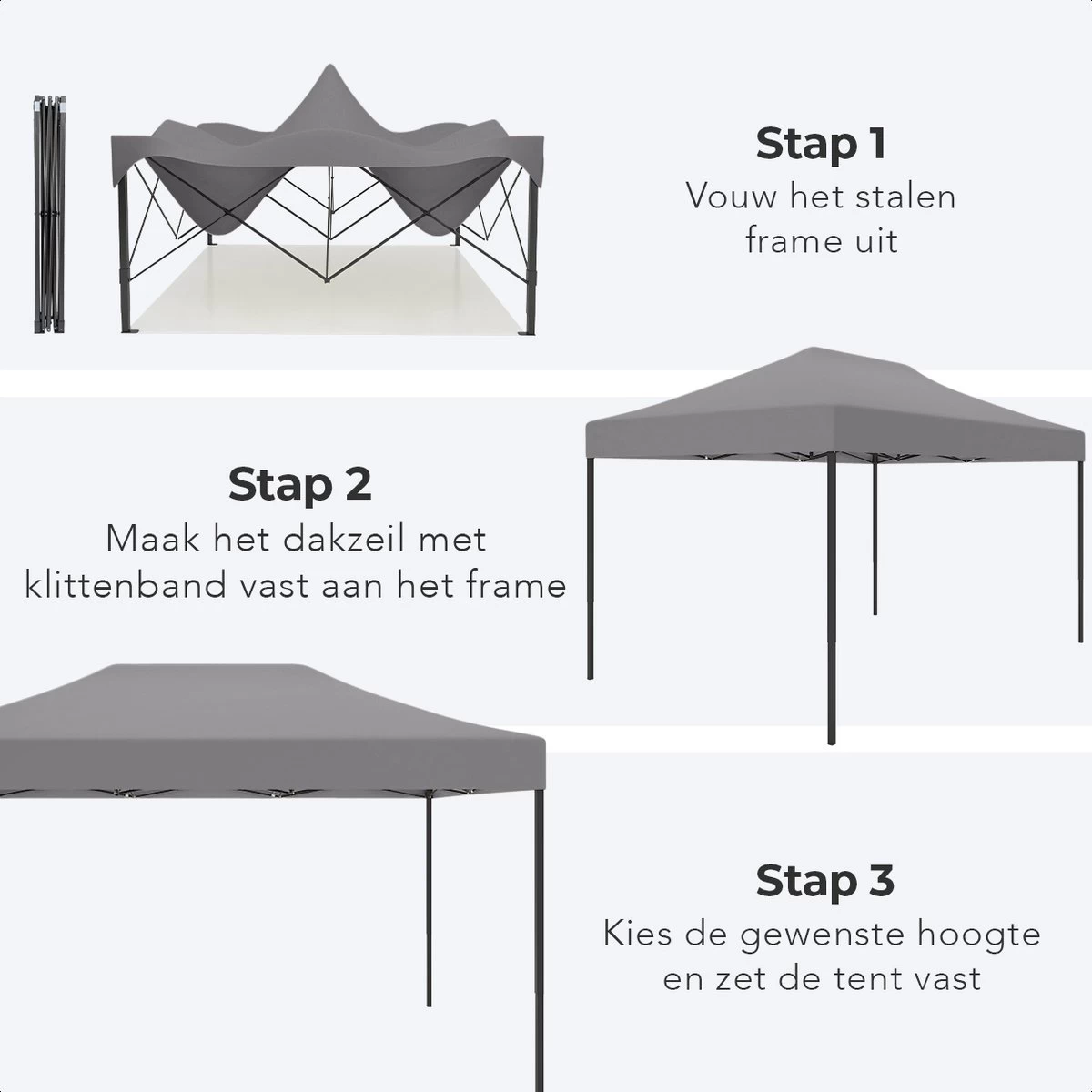 Stap 1
Vouw het stalen frame uit

Stap 2
Maak het dakzeil met klittenband vast aan het frame

Stap 3
Kies de gewenste hoogte en zet de tent vast