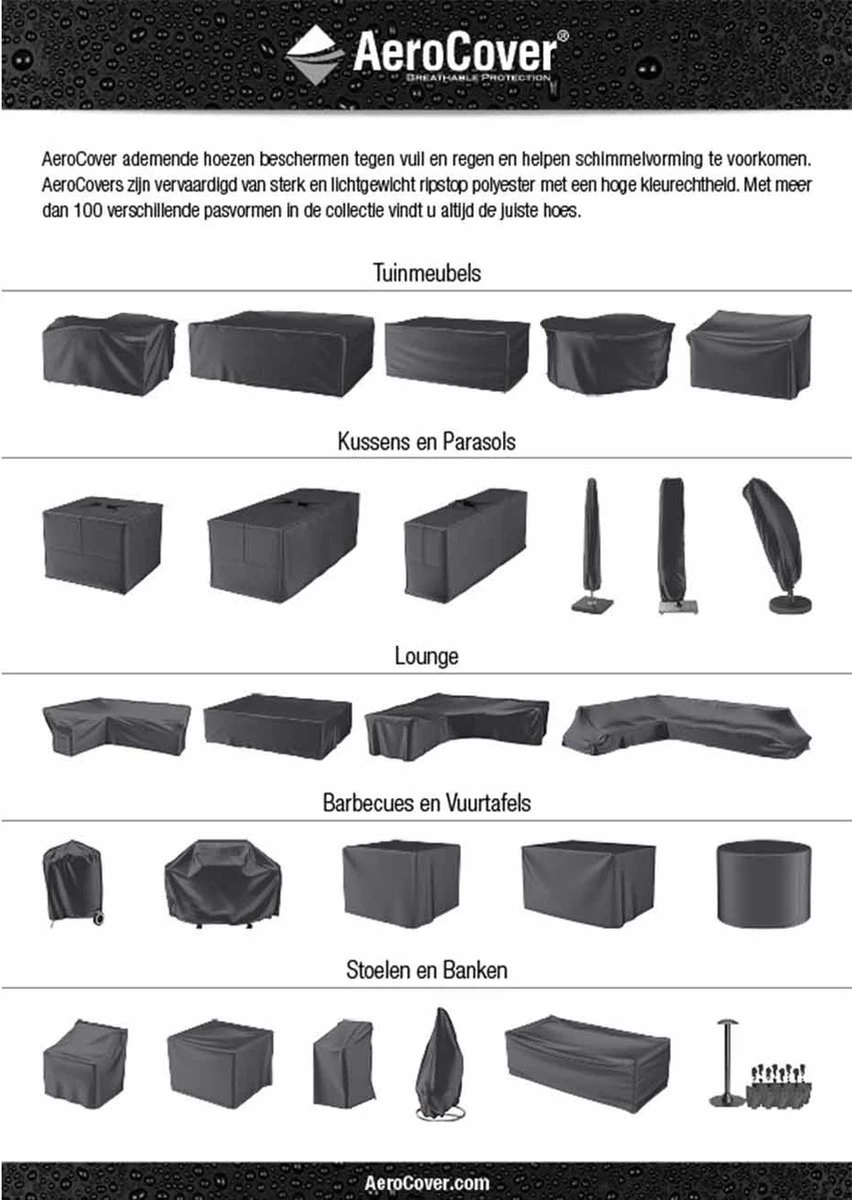 AeroCover®
BREATHABLE PROTECTION

AeroCover ademende hoezen beschermen tegen vuil en regen en helpen schimmelvorming te voorkomen. AeroCovers zijn vervaardigd van sterk en lichtgewicht ripstop polyester met een hoge kleurechtheid. Met meer dan 100 verschillende pasvormen in de collectie vindt u altijd de juiste hoes.

Tuinmeubels

Kussens en Parasols

Lounge

Barbecues en Vuurtafels

Stoelen en Banken

AeroCover.com